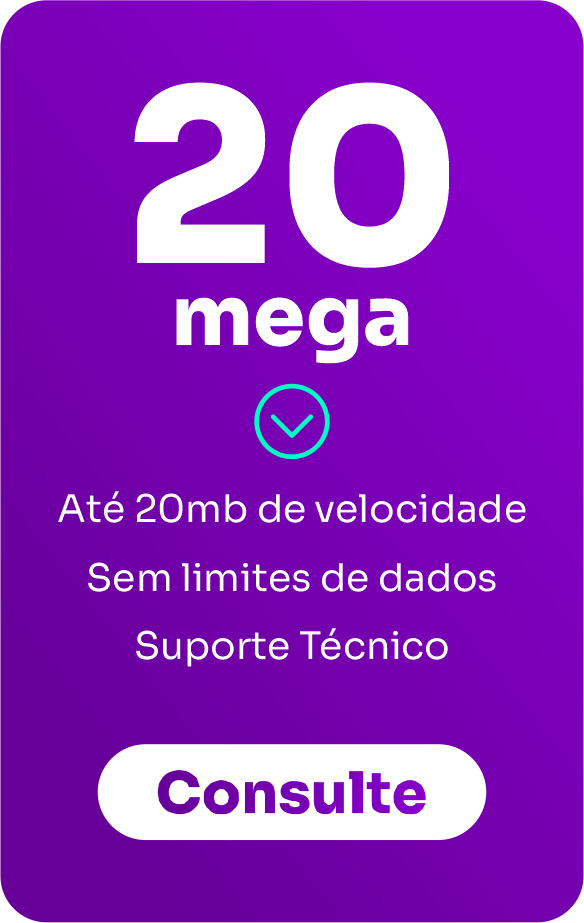 20
mega

Até 20mb de velocidade

Sem limites de dados

Suporte Técnico

Consulte